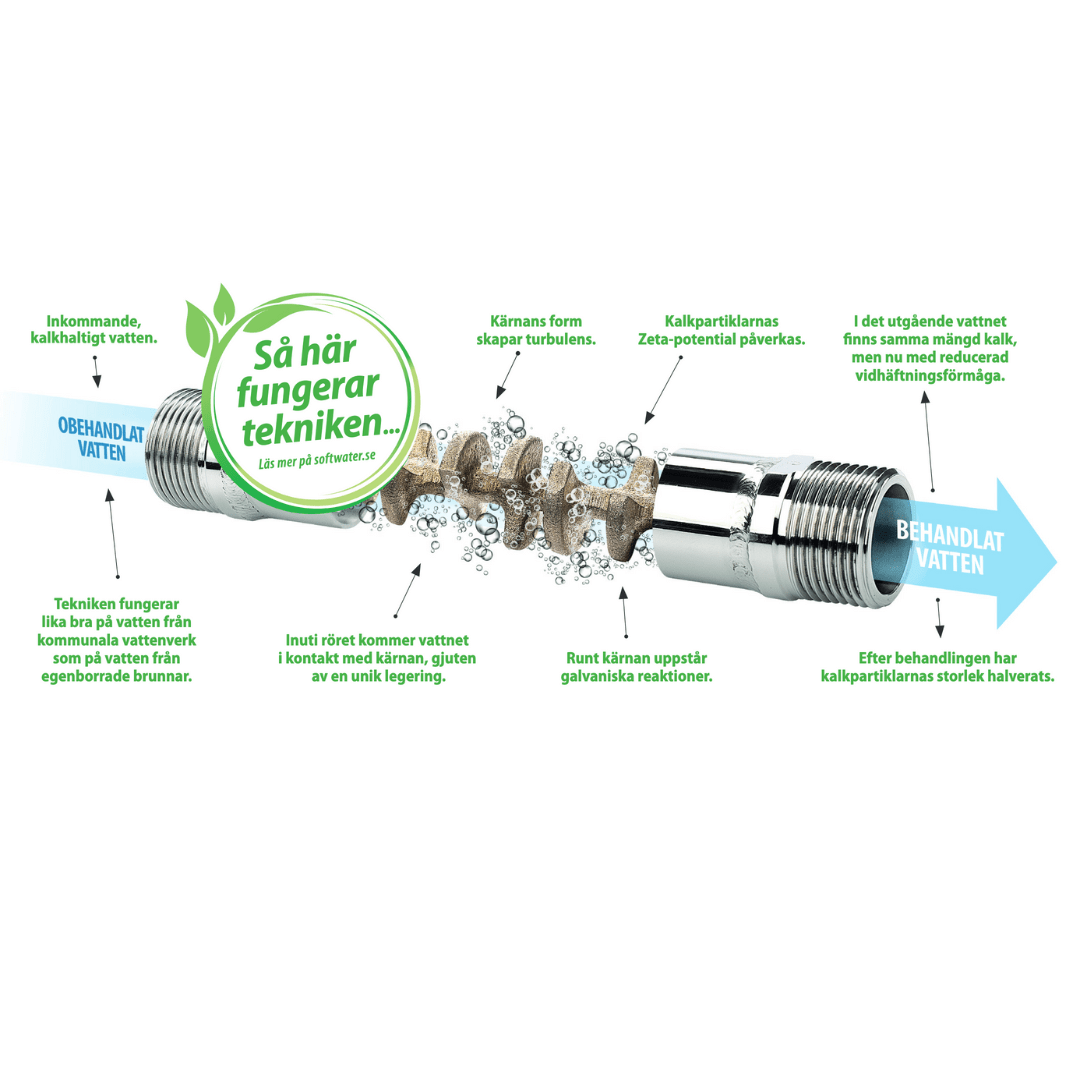 Inkommande, kalkhaltigt vatten.

Så här fungerar tekniken...

Läs mer på softwater.se

Kärnans form skapar turbulens.

Kalkpartiklarnas Zeta-potential påverkas.

I det utgående vattnet finns samma mängd kalk, men nu med reducerad vidhäftningsförmåga.

OBEHANDLAT VATTEN

BEHANDLAT VATTEN

Tekniken fungerar lika bra på vatten från kommunala vattenverk som på vatten från egenborrade brunnar.

Inuti röret kommer vattnet i kontakt med kärnan, gjuten av en unik legering.

Runt kärnan uppstår galvaniska reaktioner.

Efter behandlingen har kalkpartiklarnas storlek halverats.