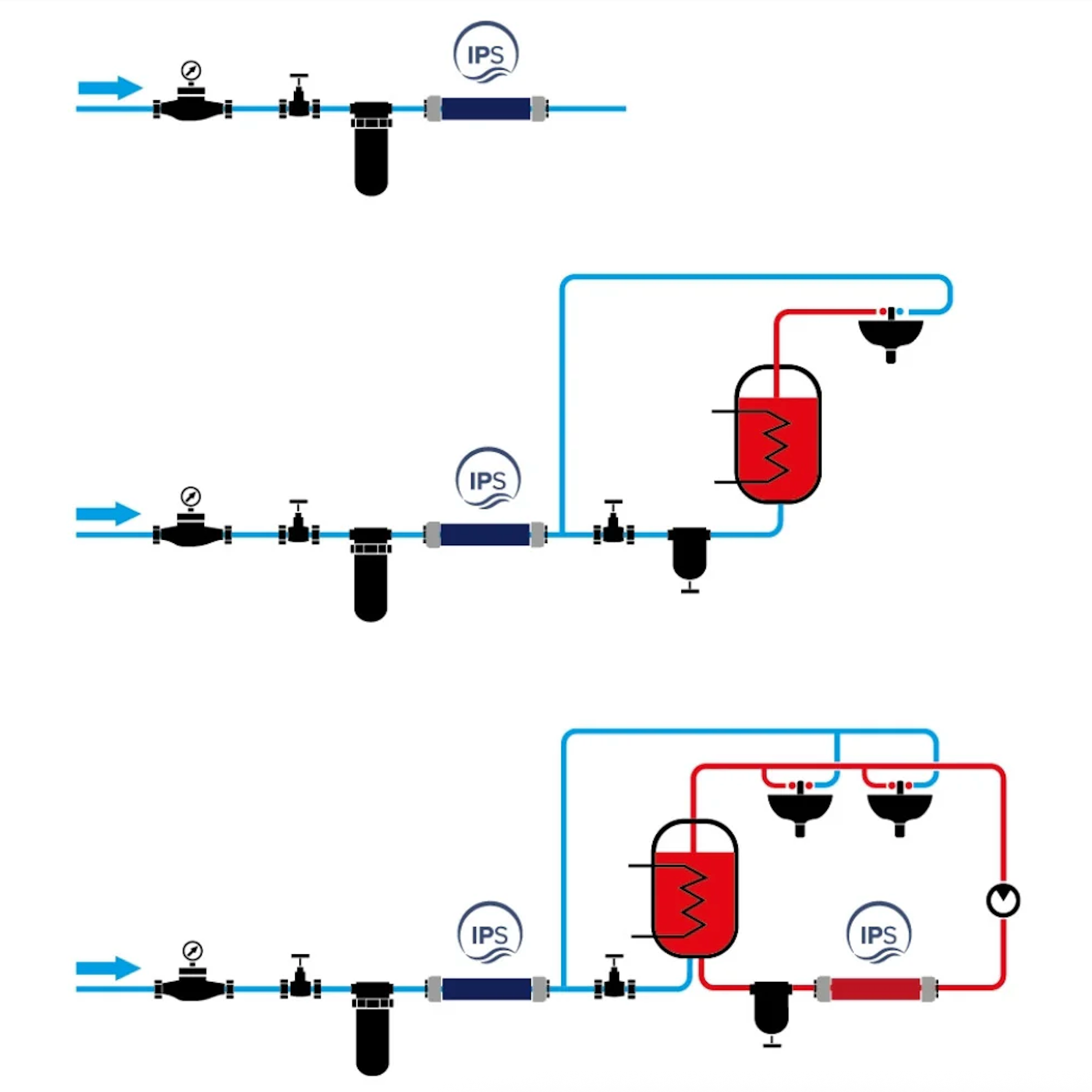 IPS

IPS

IPS

IPS